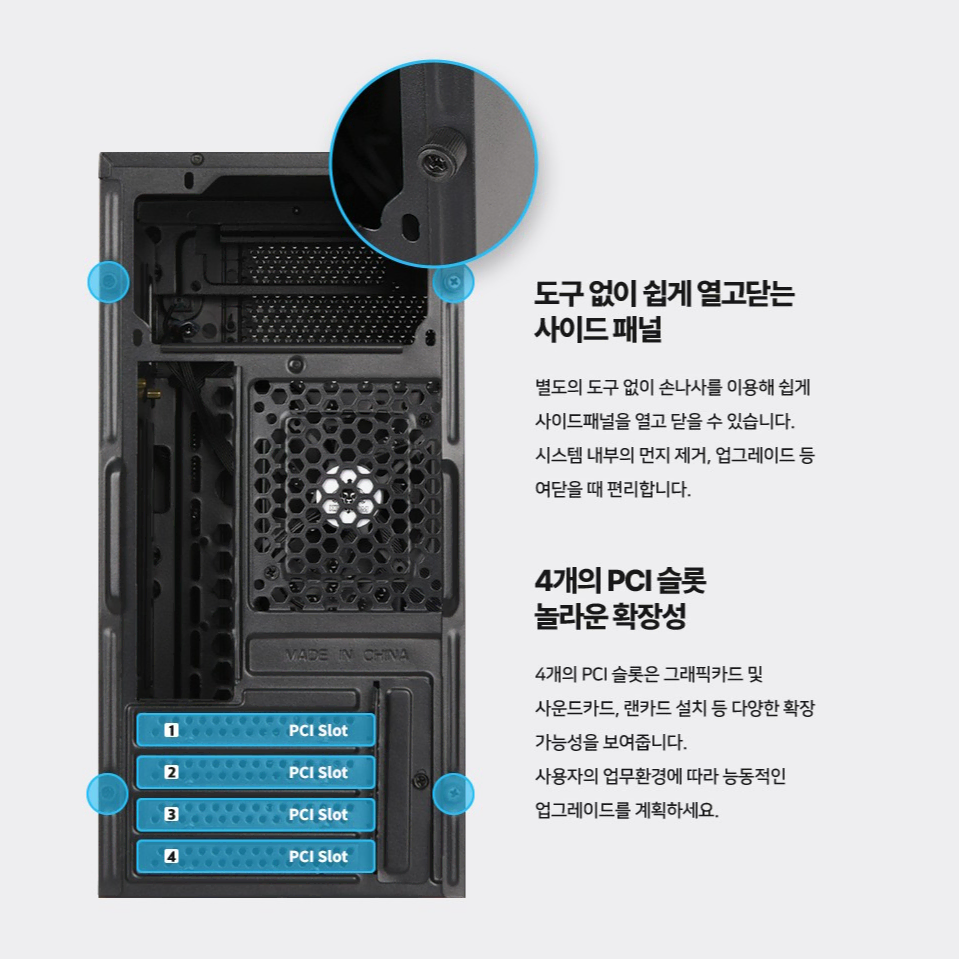 MADE IN CHINA

1 PCI Slot
2 PCI Slot
3 PCI Slot
4 PCI Slot

도구 없이 쉽게 열고닫는
사이드 패널

별도의 도구 없이 손나사를 이용해 쉽게
사이드패널을 열고 닫을 수 있습니다.
시스템 내부의 먼지 제거, 업그레이드 등
여닫을 때 편리합니다.

4개의 PCI 슬롯
놀라운 확장성

4개의 PCI 슬롯은 그래픽카드 및
사운드카드, 랜카드 설치 등 다양한 확장
가능성을 보여줍니다.
사용자의 업무환경에 따라 능동적인
업그레이드를 계획하세요.